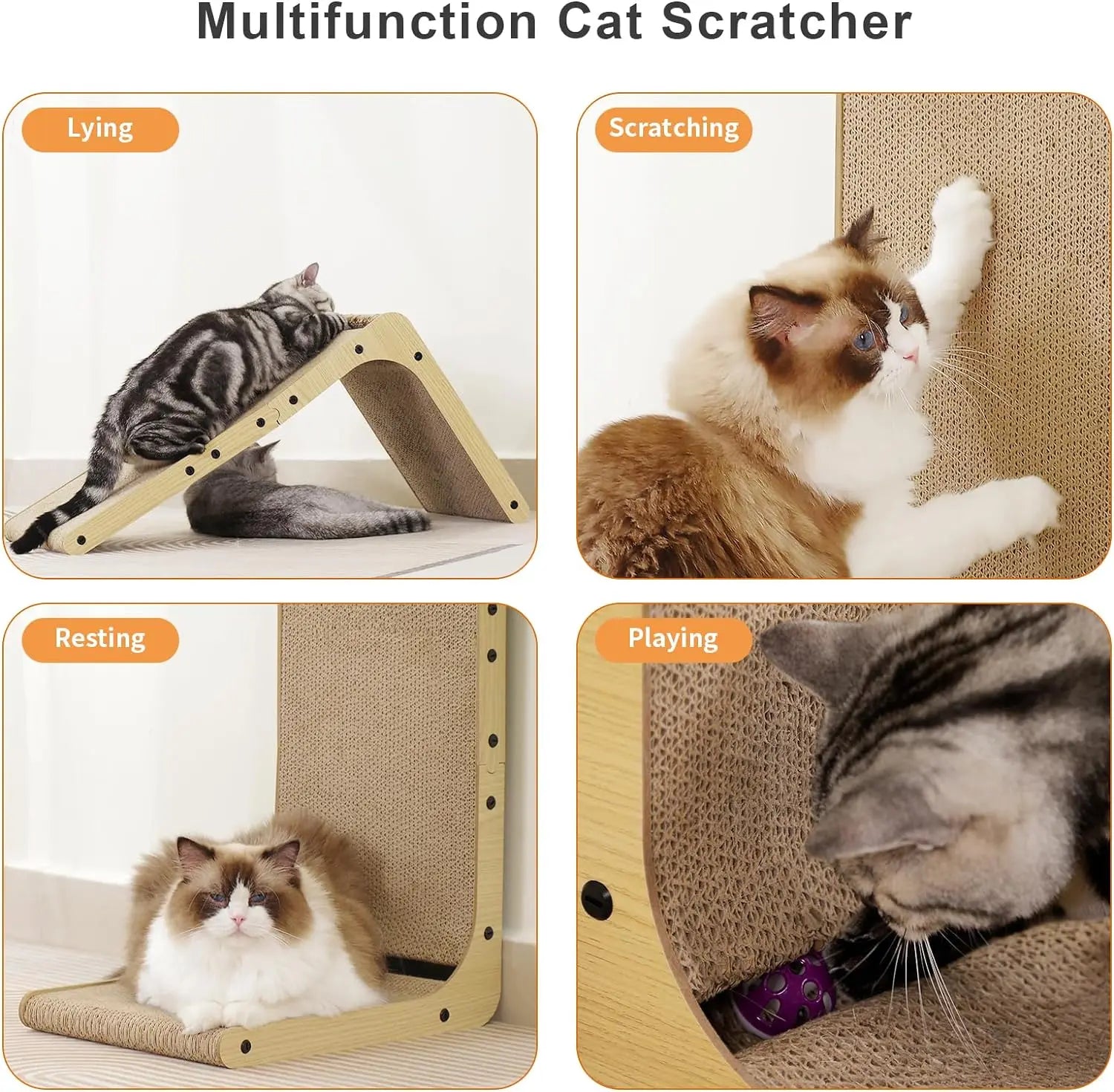 Multifunction Cat Scratcher

Lying

Scratching

Resting

Playing