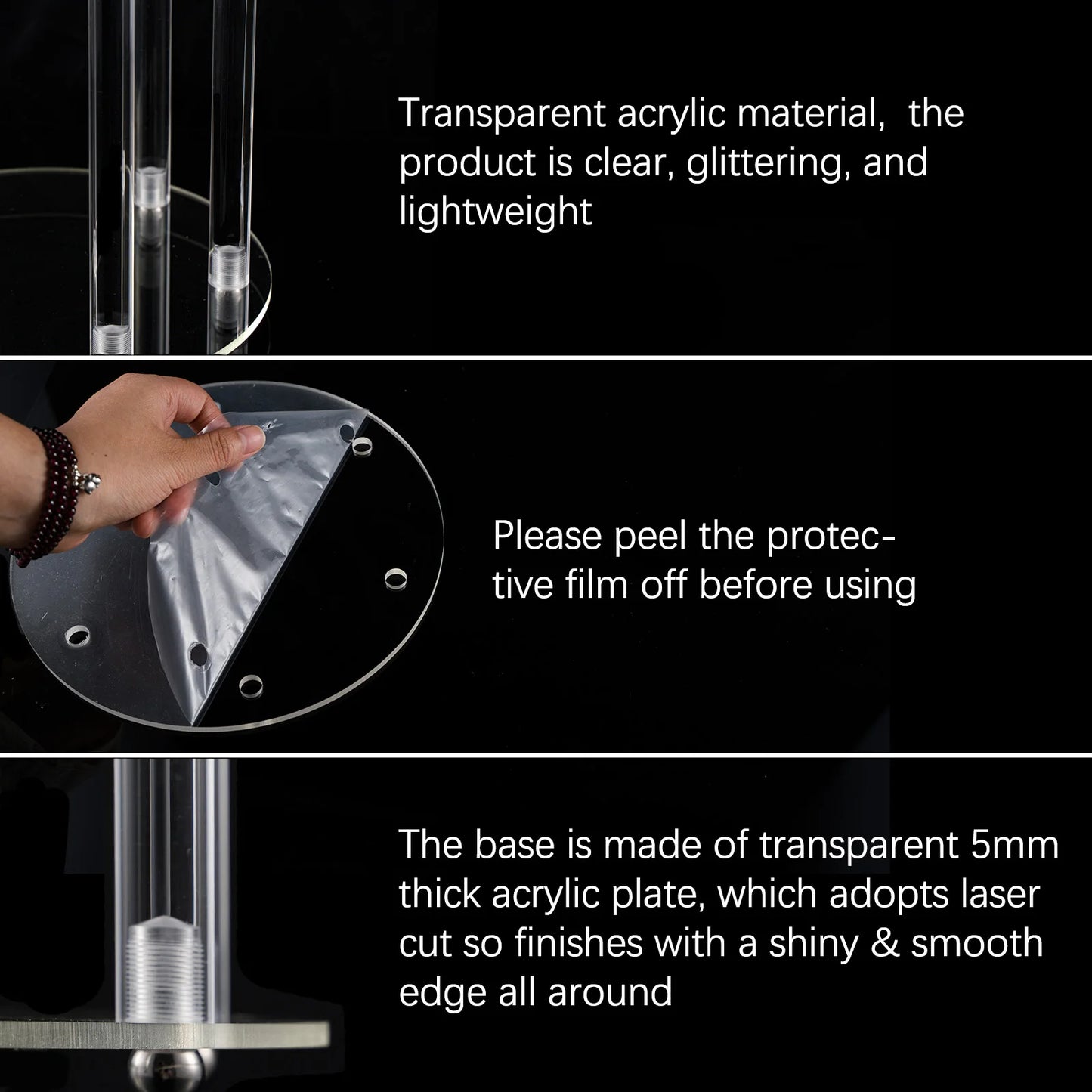 Transparent acrylic material,  the product is clear, glittering, and lightweight

Please peel the protective film off before using

The base is made of transparent 5mm thick acrylic plate, which adopts laser cut so finishes with a shiny & smooth edge all around